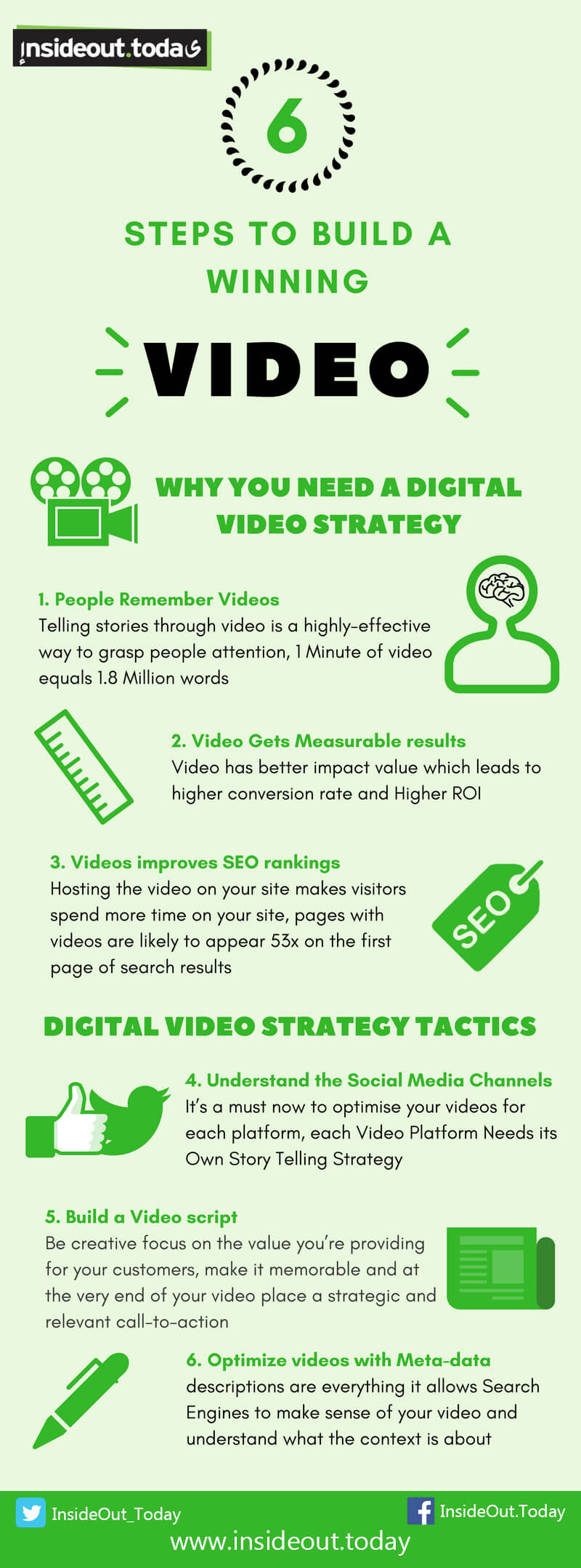 insideout.today

6

STEPS TO BUILD A WINNING

VIDEO

WHY YOU NEED A DIGITAL VIDEO STRATEGY

1. People Remember Videos
Telling stories through video is a highly-effective way to grasp people attention, 1 Minute of video equals 1.8 Million words

2. Video Gets Measurable results
Video has better impact value which leads to higher conversion rate and Higher ROI

3. Videos improves SEO rankings
Hosting the video on your site makes visitors spend more time on your site, pages with videos are likely to appear 53x on the first page of search results

SEO

DIGITAL VIDEO STRATEGY TACTICS

4. Understand the Social Media Channels
It's a must now to optimise your videos for each platform, each Video Platform Needs its Own Story Telling Strategy

5. Build a Video script
Be creative focus on the value you're providing for your customers, make it memorable and at the very end of your video place a strategic and relevant call-to-action

6. Optimize videos with Meta-data
descriptions are everything it allows Search Engines to make sense of your video and understand what the context is about

InsideOut_Today

InsideOut.Today

www.insideout.today